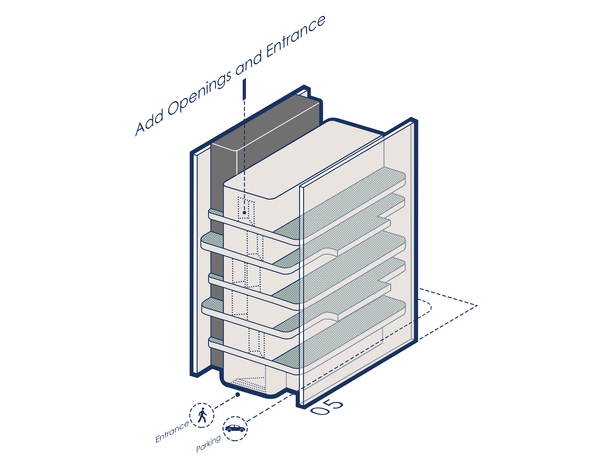 Add Openings and Entrance

Entrance

Parking

05